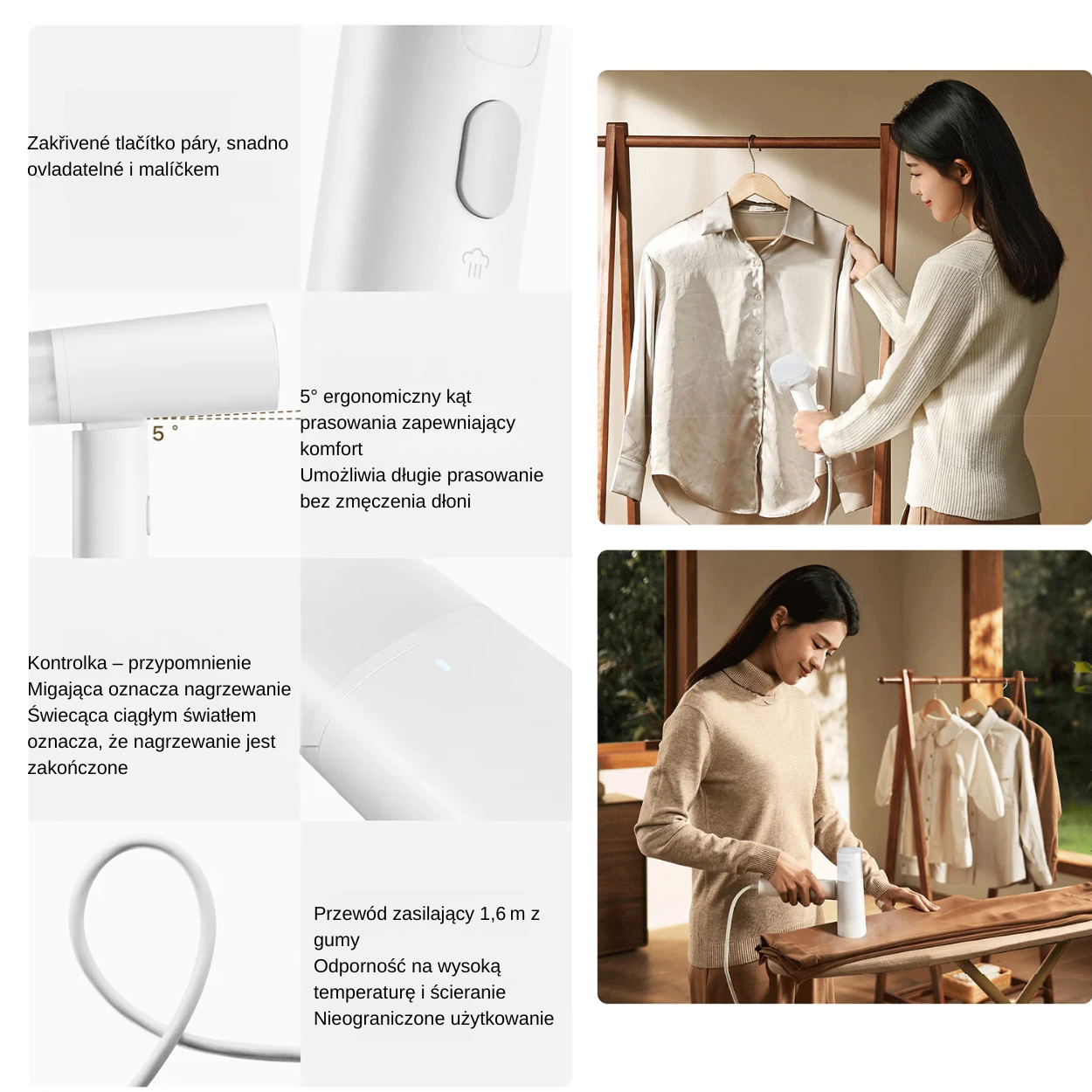 Zakřivené tlačítko páry, snadno ovladatelné i malíčkem

5 °

5° ergonomiczny kąt prasowania zapewniający komfort
Umożliwia długie prasowanie bez zmęczenia dłoni

Kontrolka – przypomnienie
Migająca oznacza nagrzewanie
Świecąca ciągłym światłem oznacza, że nagrzewanie jest zakończone

Przewód zasilający 1,6 m z gumy
Odporność na wysoką temperaturę i ścieranie
Nieograniczone użytkowanie